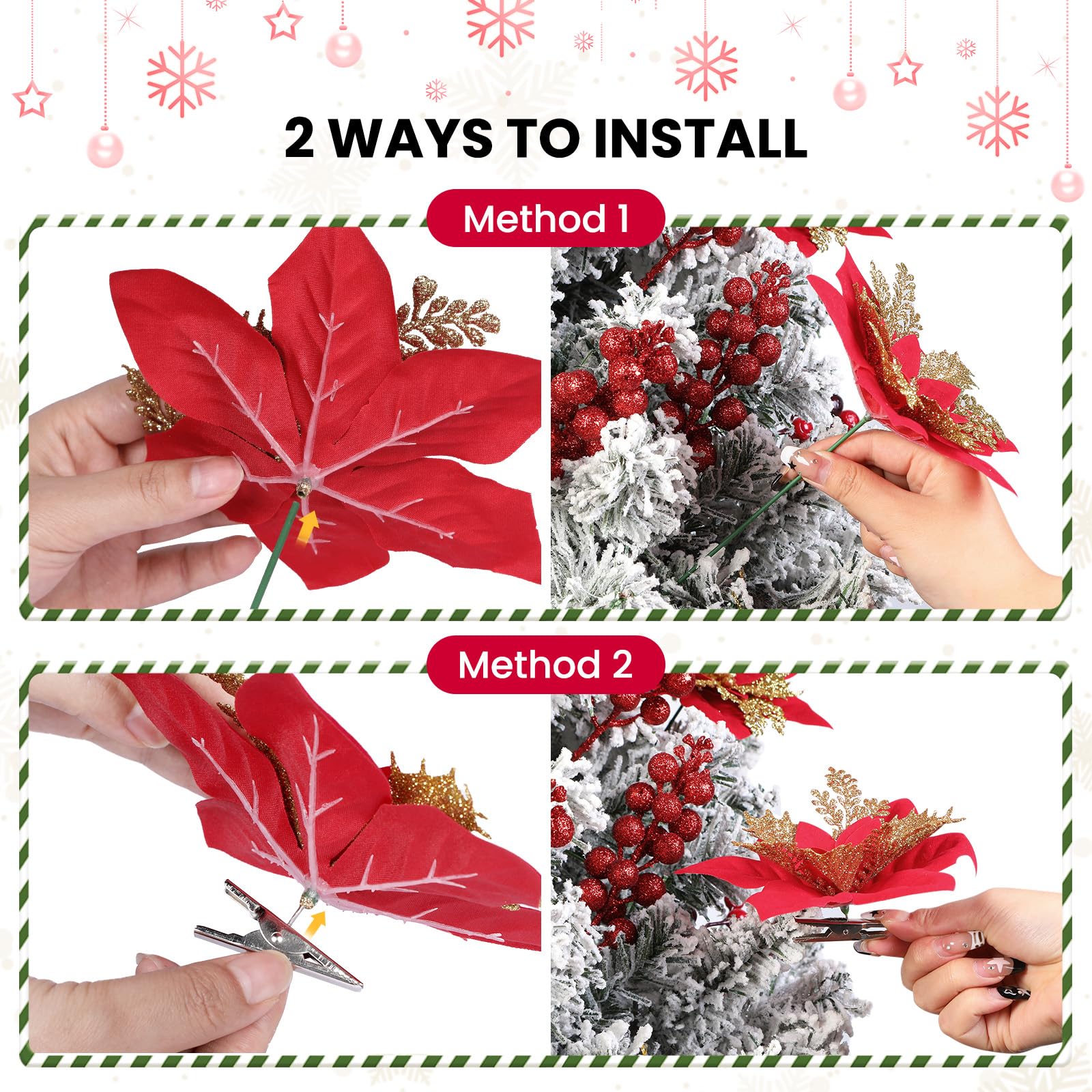 2 WAYS TO INSTALL

Method 1

Method 2