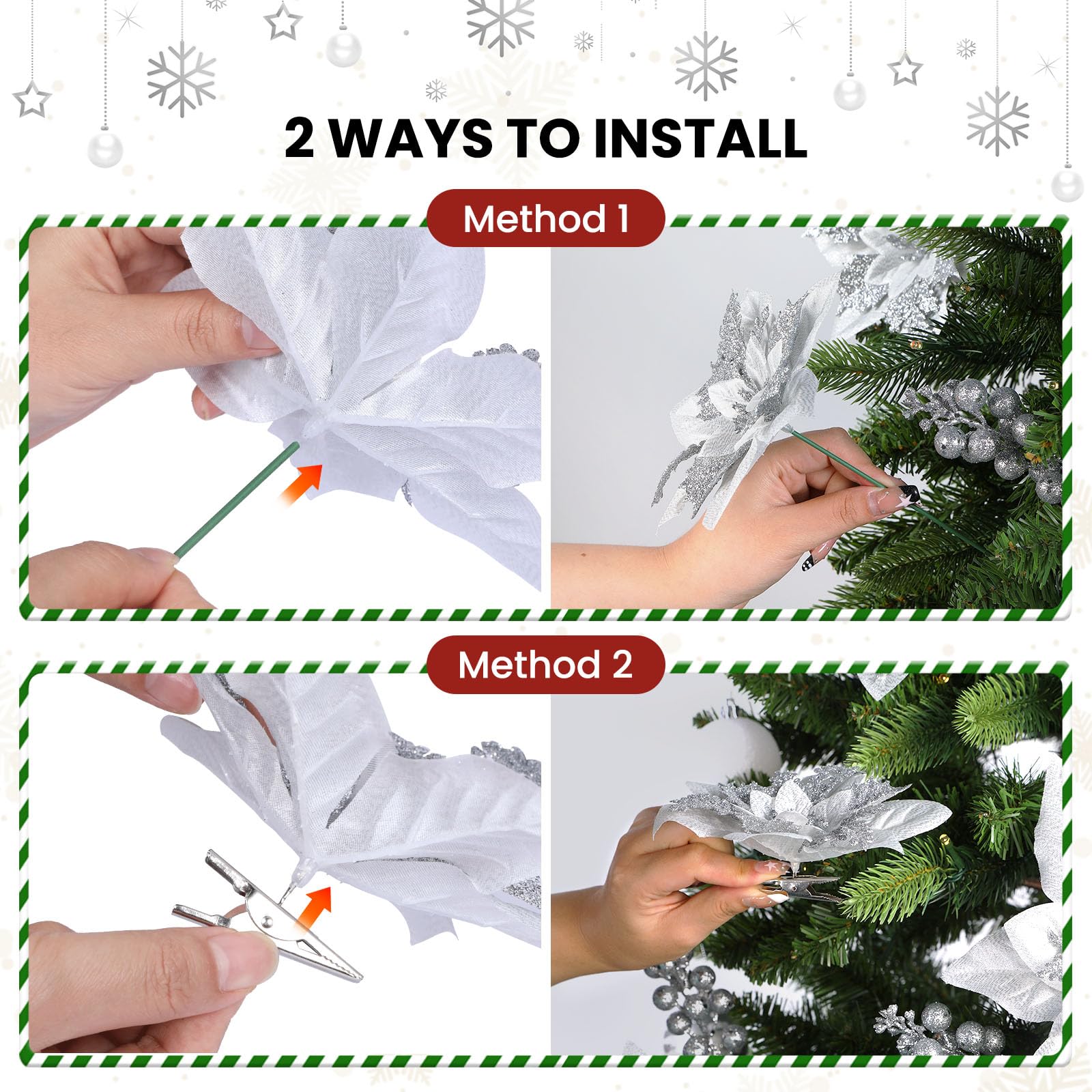 2 WAYS TO INSTALL

Method 1

Method 2